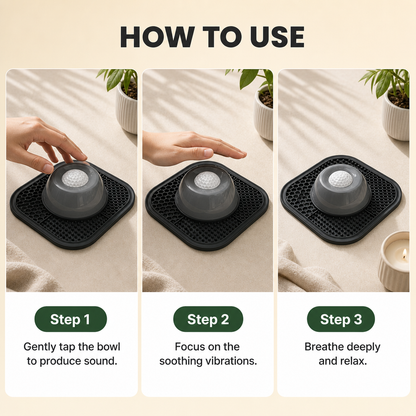 HOW TO USE

Step 1

Gently tap the bowl to produce sound.

Step 2

Focus on the soothing vibrations.

Step 3

Breathe deeply and relax.